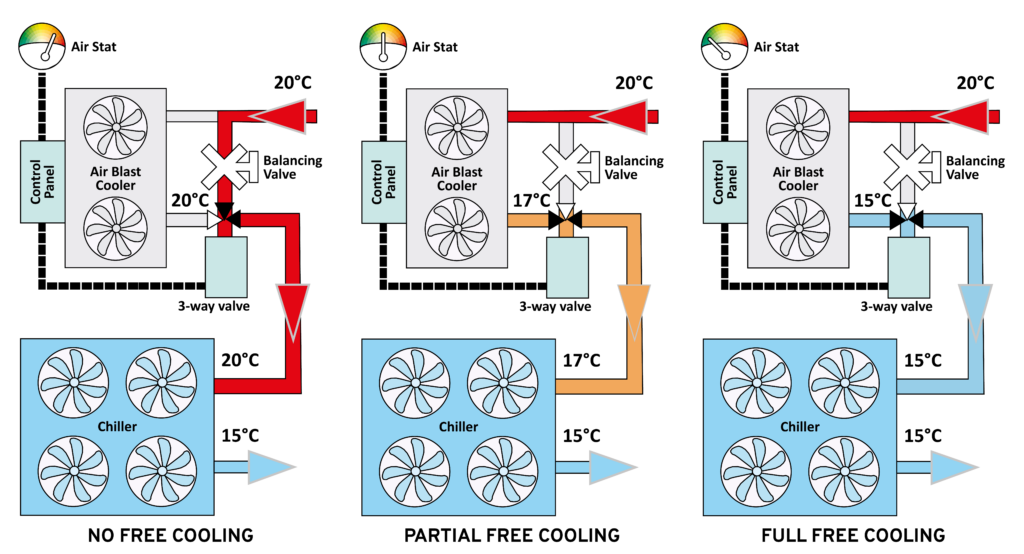 Air Stat

20°C

Control Panel

Air Blast Cooler

Balancing Valve

20°C

3-way valve

20°C

Chiller

15°C

NO FREE COOLING

Air Stat

20°C

Control Panel

Air Blast Cooler

Balancing Valve

17°C

3-way valve

17°C

Chiller

15°C

PARTIAL FREE COOLING

Air Stat

20°C

Control Panel

Air Blast Cooler

Balancing Valve

15°C

3-way valve

15°C

Chiller

15°C

FULL FREE COOLING